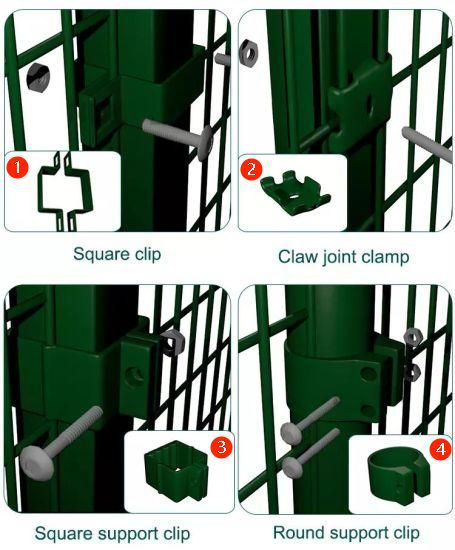 1

Square clip

2

Claw joint clamp

3

Square support clip

4

Round support clip